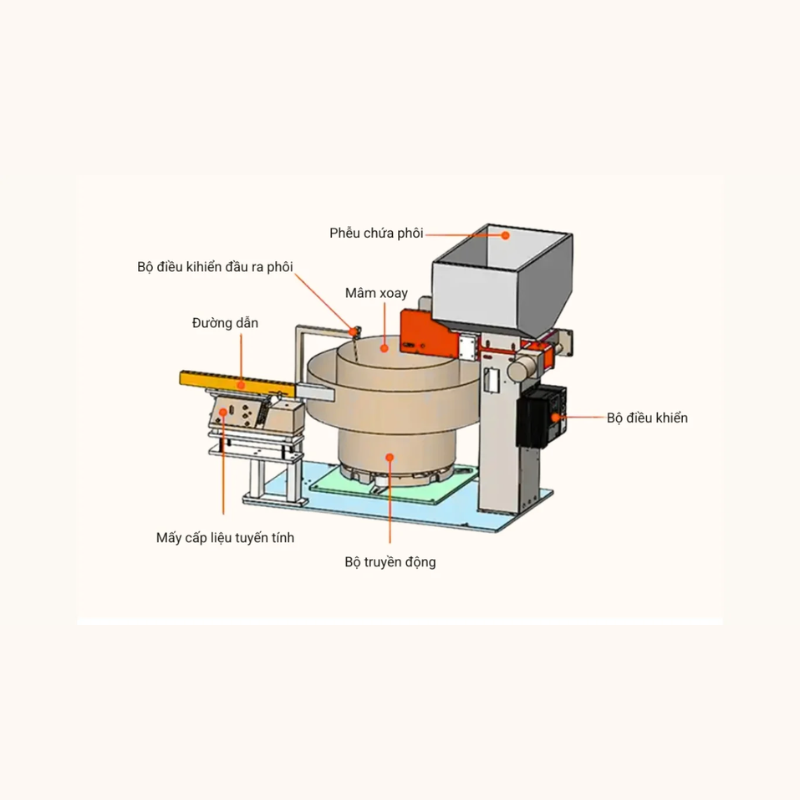 Phễu chứa phôi

Bộ điều kihiển đầu ra phôi

Mâm xoay

Đường dẫn

Bộ điều khiển

Mấy cấp liệu tuyến tính

Bộ truyền động