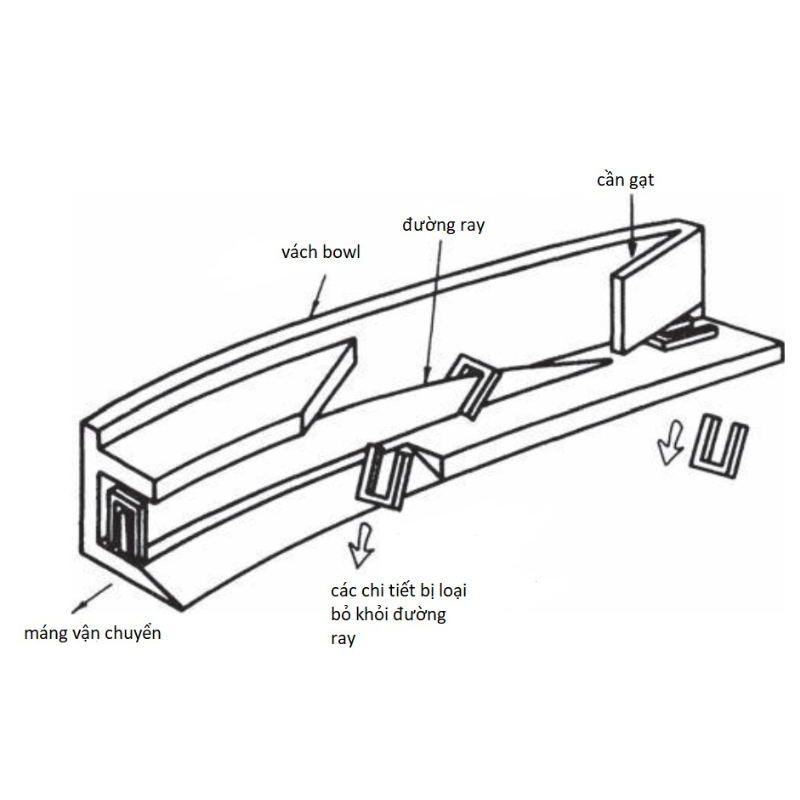 cần gạt

đường ray

vách bowl

các chi tiết bị loại bỏ khỏi đường ray

máng vận chuyển