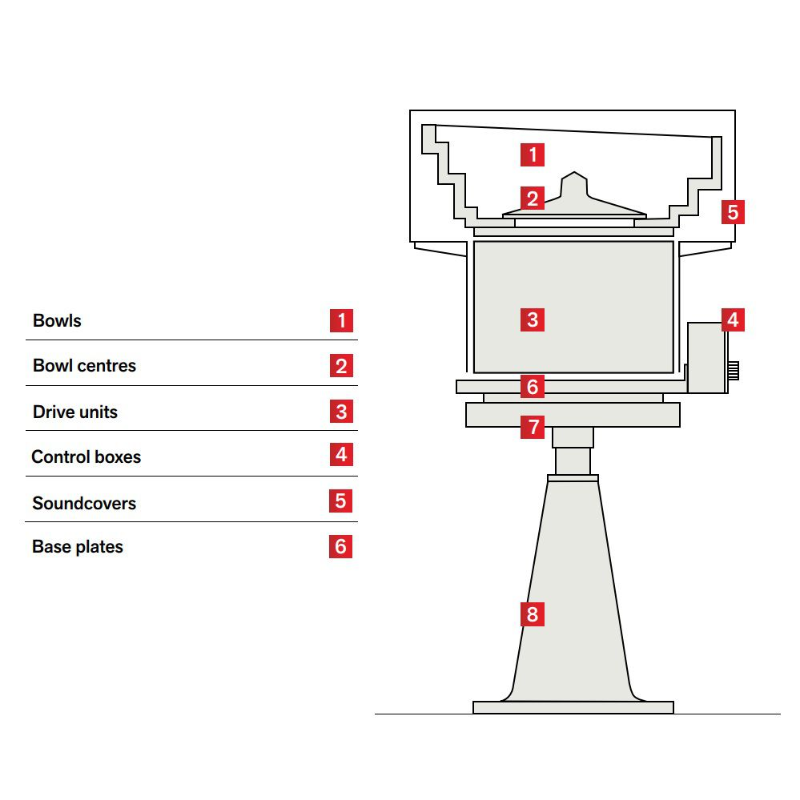 Bowls 1

Bowl centres 2

Drive units 3

Control boxes 4

Soundcovers 5

Base plates 6

1
2
5
3
4
6
7
8